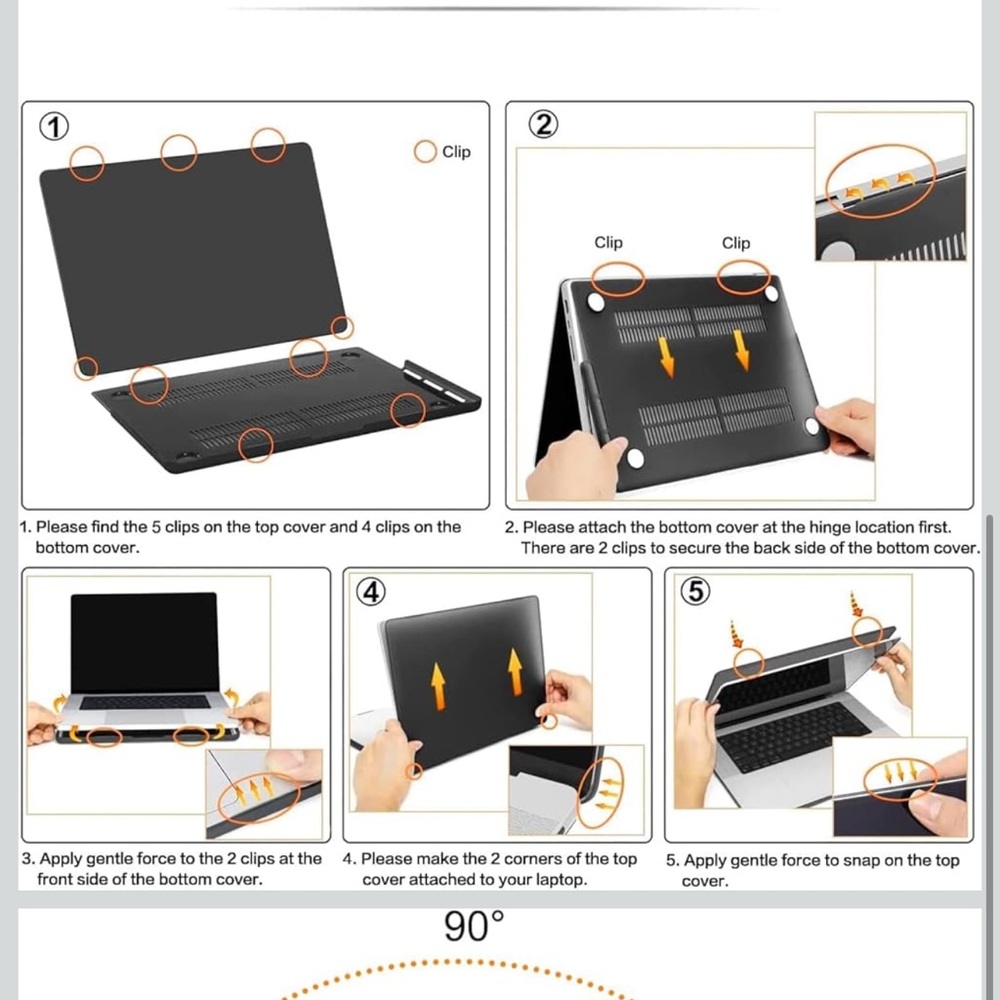 ① Clip

1. Please find the 5 clips on the top cover and 4 clips on the bottom cover.

②

Clip Clip

2. Please attach the bottom cover at the hinge location first. There are 2 clips to secure the back side of the bottom cover.

3. Apply gentle force to the 2 clips at the front side of the bottom cover.

④

4. Please make the 2 corners of the top cover attached to your laptop.

⑤

5. Apply gentle force to snap on the top cover.

90°